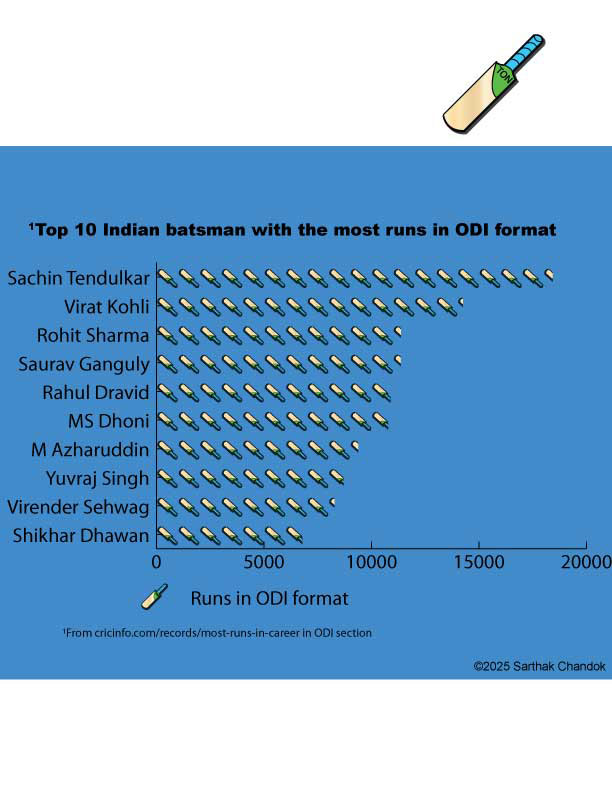 TON

¹Top 10 Indian batsman with the most runs in ODI format

Sachin Tendulkar
Virat Kohli
Rohit Sharma
Saurav Ganguly
Rahul Dravid
MS Dhoni
M Azharuddin
Yuvraj Singh
Virender Sehwag
Shikhar Dhawan

0 5000 10000 15000 20000

Runs in ODI format

¹From cricinfo.com/records/most-runs-in-career in ODI section

©2025 Sarthak Chandok